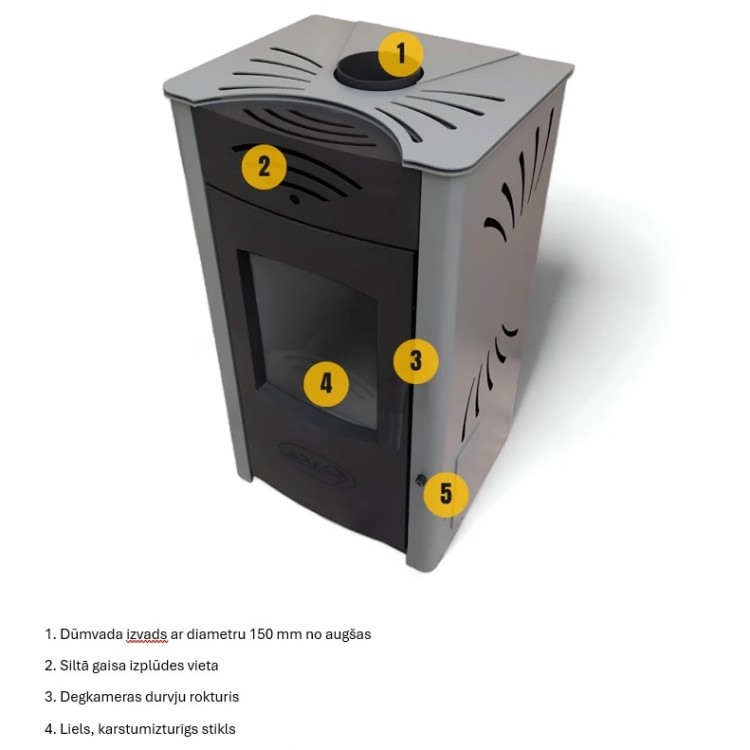 1

2

3

4

5

1. Dūmvada izvads ar diametru 150 mm no augšas

2. Siltā gaisa izplūdes vieta

3. Degkameras durvju rokturis

4. Liels, karstumizturīgs stikls