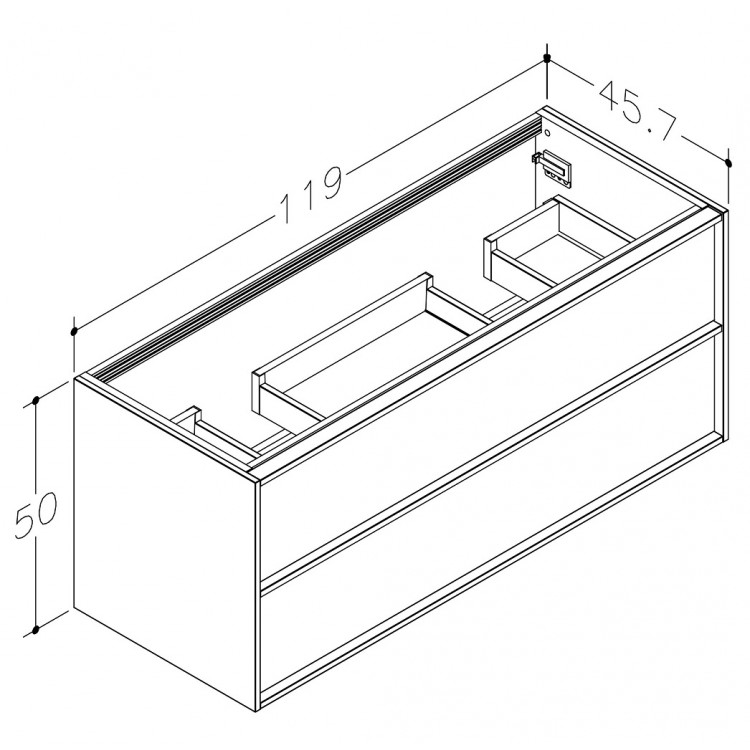 119
45.7
50