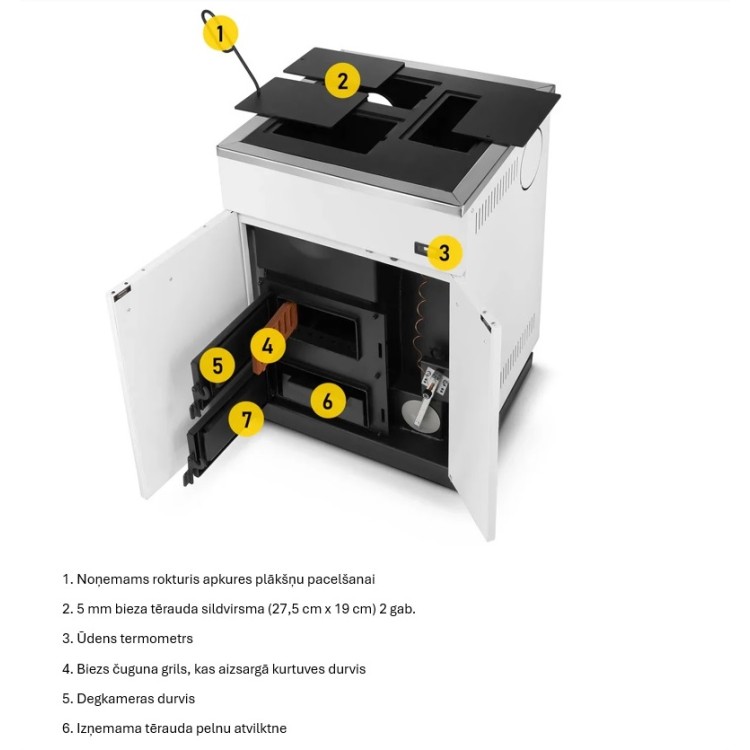 1
2
3
4
5
6
7

1. Noņemams rokturis apkures plākšņu pacelšanai

2. 5 mm bieza tērauda sildvirsma (27,5 cm x 19 cm) 2 gab.

3. Ūdens termometrs

4. Biezs čuguna grils, kas aizsargā kurtuves durvis

5. Degkameras durvis

6. Izņemama tērauda pelnu atvilktne