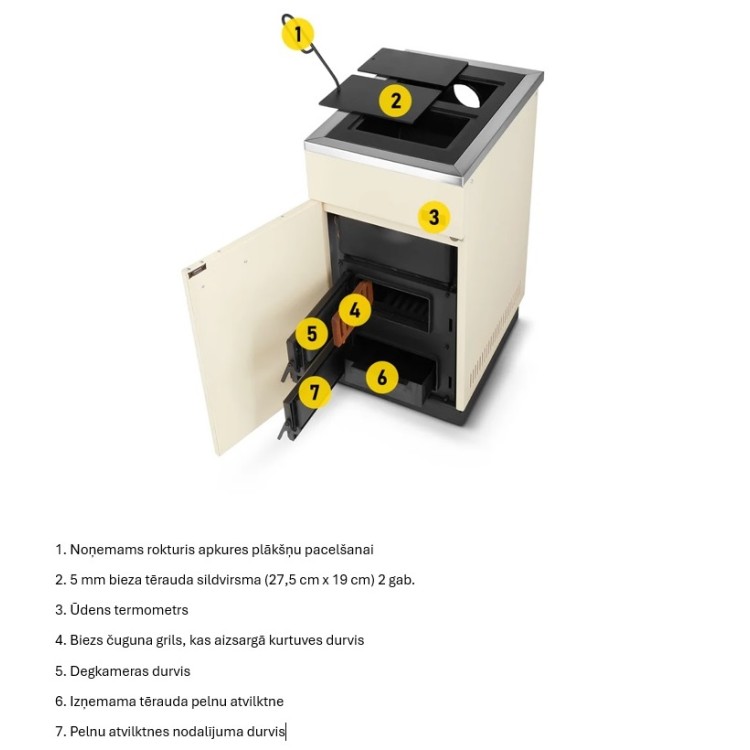 1
2
3
4
5
6
7

1. Noņemams rokturis apkures plākšņu pacelšanai

2. 5 mm bieza tērauda sildvirsma (27,5 cm x 19 cm) 2 gab.

3. Ūdens termometrs

4. Biezs čuguna grils, kas aizsargā kurtuves durvis

5. Degkameras durvis

6. Izņemama tērauda pelnu atvilktne

7. Pelnu atvilktnes nodalījuma durvis