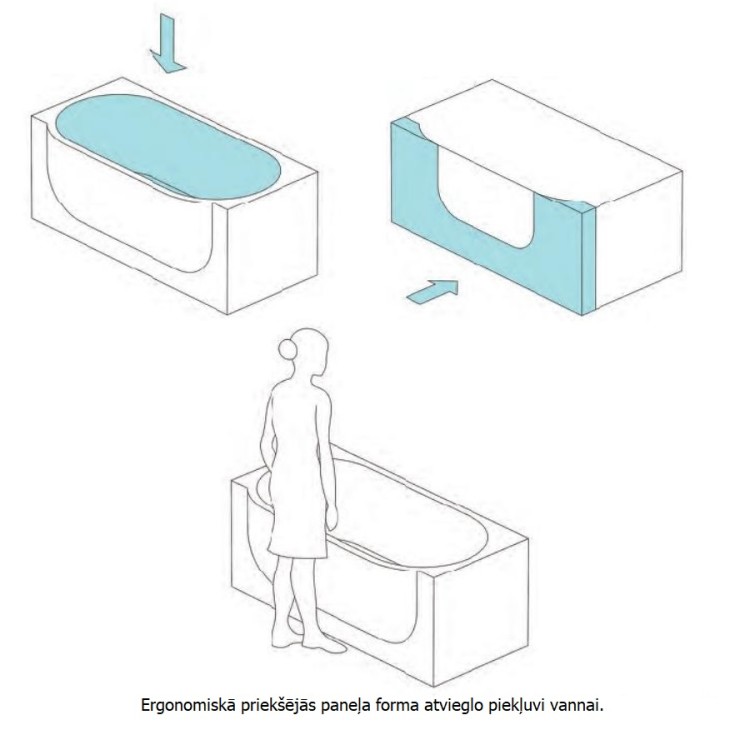 Ergonomiskā priekšējās paneļa forma atvieglo piekļuvi vannai.