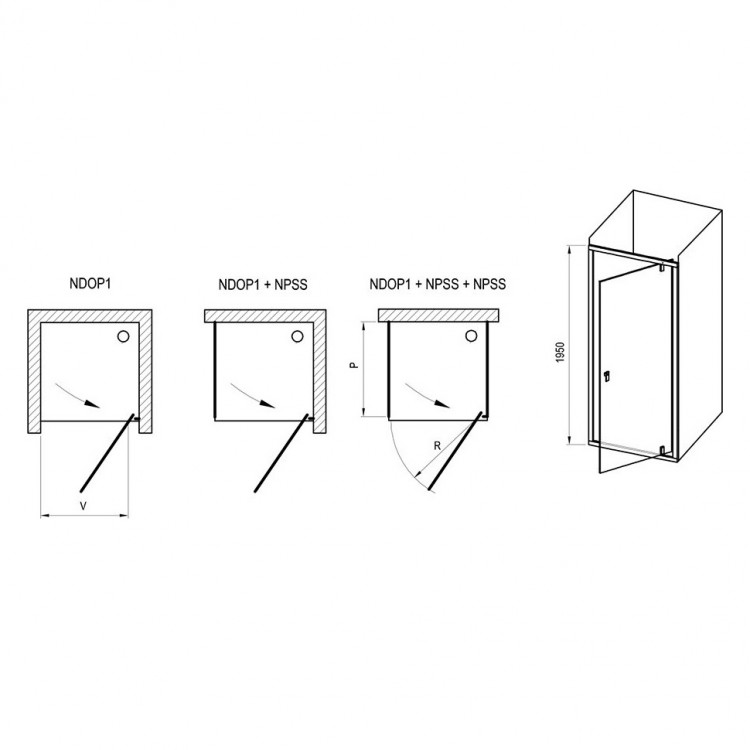 NDOP1

V

NDOP1 + NPSS

NDOP1 + NPSS + NPSS

P

R

1950