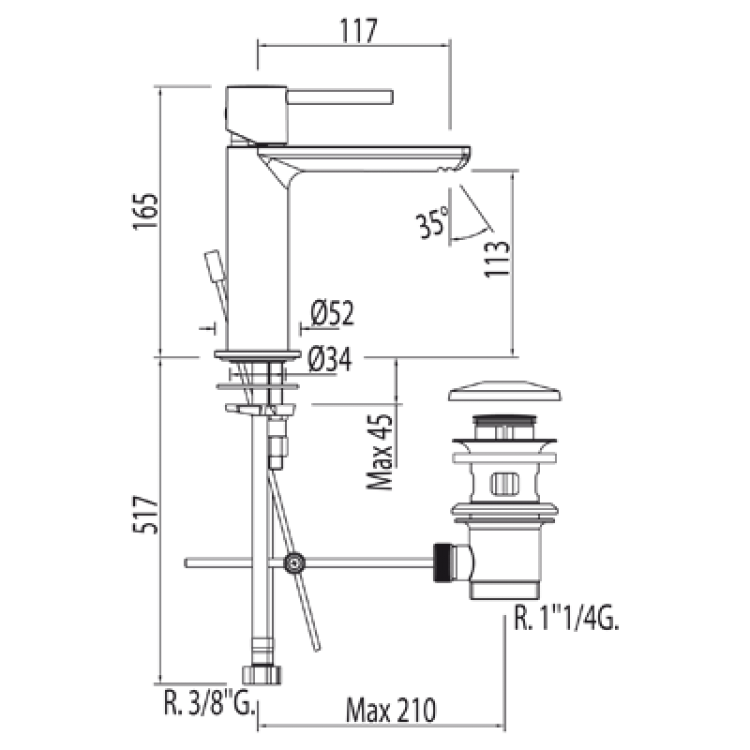 117

165

35°

113

Ø52

Ø34

Max 45

517

R. 1"1/4G.

R. 3/8"G.

Max 210