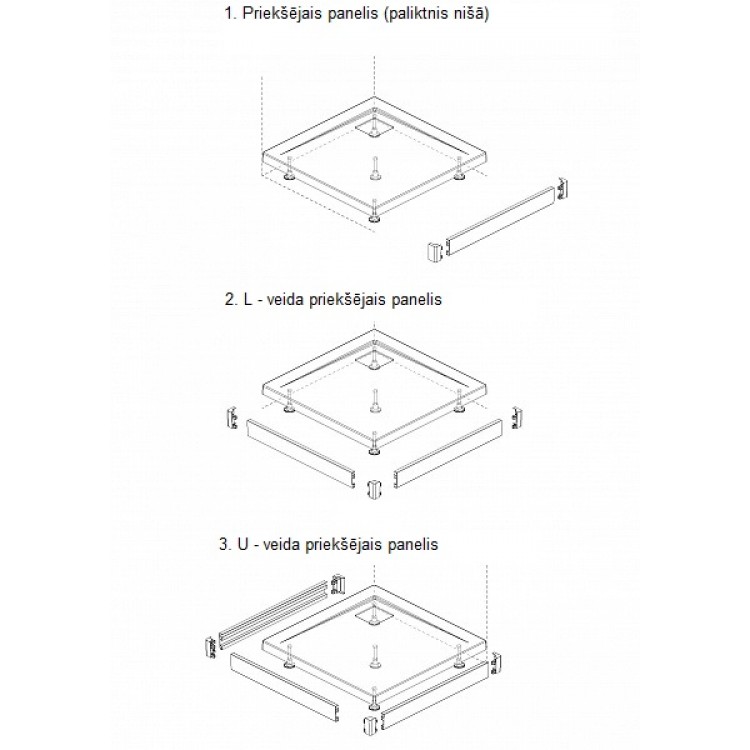 1. Priekšējais panelis (paliktnis nišā)

2. L - veida priekšējais panelis

3. U - veida priekšējais panelis