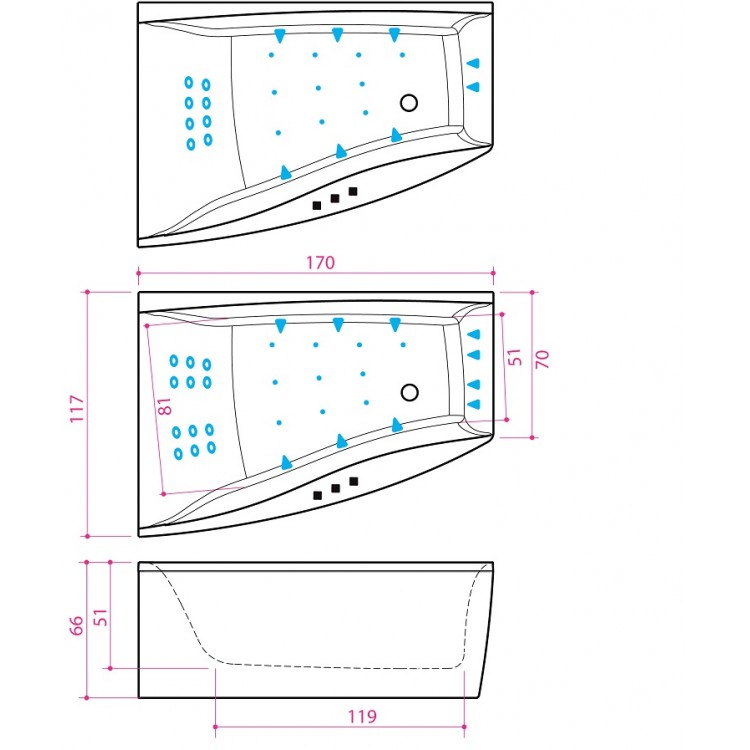 170

117

81

51

70

66

51

119