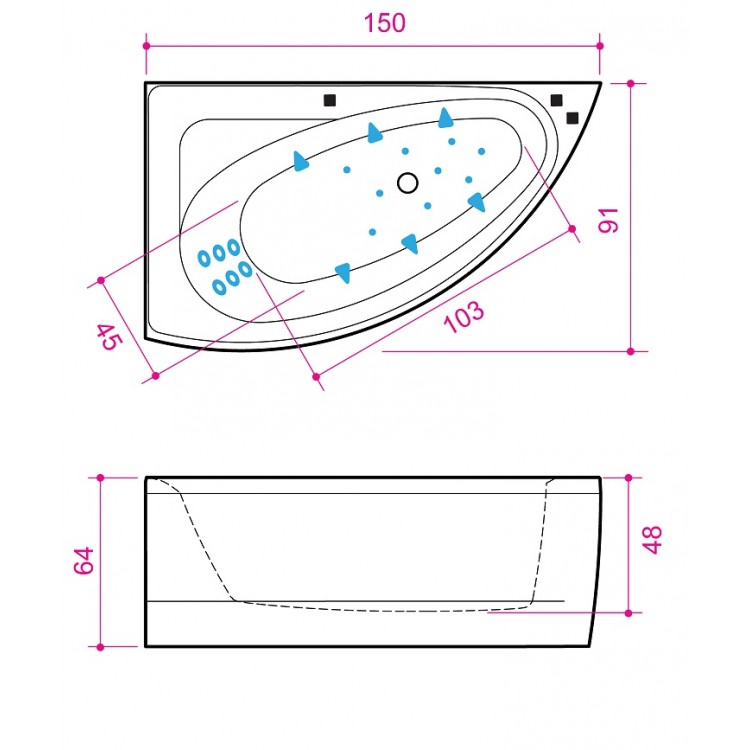 150

91

103

45

64

48