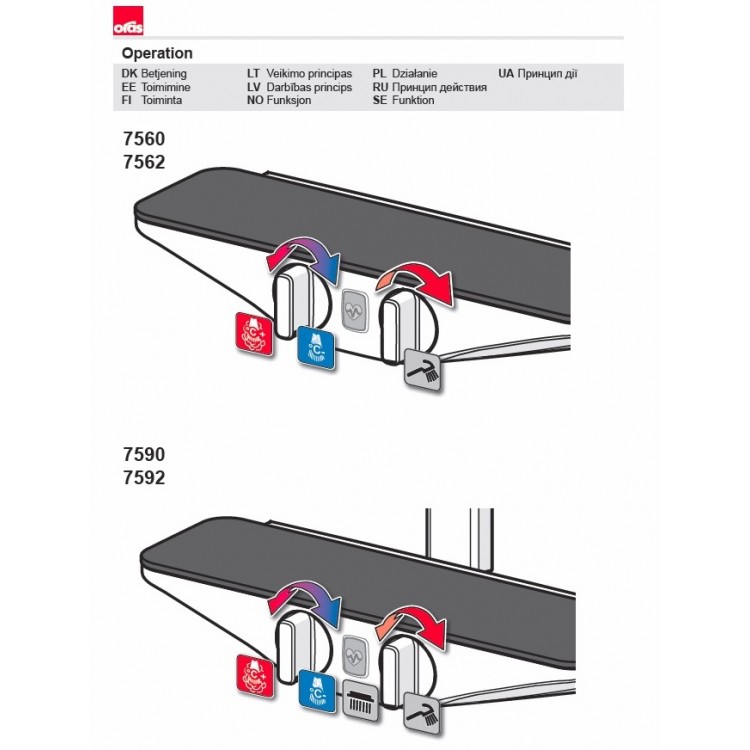 oras

Operation

DK Betjening
EE Toimimine
FI Toiminta

LT Veikimo principas
LV Darbības princips
NO Funksjon

PL Działanie
RU Принцип действия
SE Funktion

UA Принцип дії

7560
7562

°C+
°C-

7590
7592

°C+
°C-