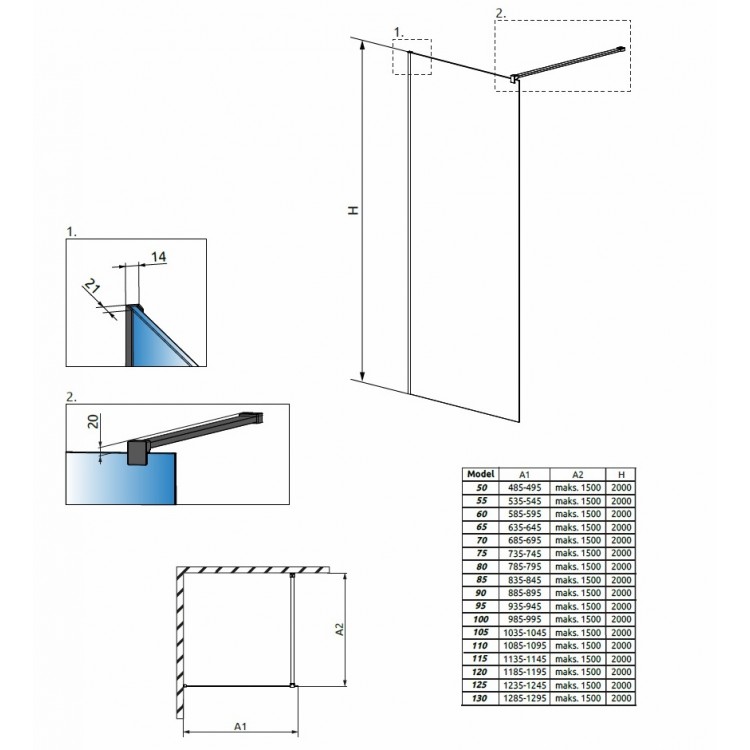 1.

2.

H

1.

14

21

2.

20

A2

A1

| Model | A1 | A2 | H |
|---|---|---|---|
| 50 | 485-495 | maks. 1500 | 2000 |
| 55 | 535-545 | maks. 1500 | 2000 |
| 60 | 585-595 | maks. 1500 | 2000 |
| 65 | 635-645 | maks. 1500 | 2000 |
| 70 | 685-695 | maks. 1500 | 2000 |
| 75 | 735-745 | maks. 1500 | 2000 |
| 80 | 785-795 | maks. 1500 | 2000 |
| 85 | 835-845 | maks. 1500 | 2000 |
| 90 | 885-895 | maks. 1500 | 2000 |
| 95 | 935-945 | maks. 1500 | 2000 |
| 100 | 985-995 | maks. 1500 | 2000 |
| 105 | 1035-1045 | maks. 1500 | 2000 |
| 110 | 1085-1095 | maks. 1500 | 2000 |
| 115 | 1135-1145 | maks. 1500 | 2000 |
| 120 | 1185-1195 | maks. 1500 | 2000 |
| 125 | 1235-1245 | maks. 1500 | 2000 |
| 130 | 1285-1295 | maks. 1500 | 2000 |