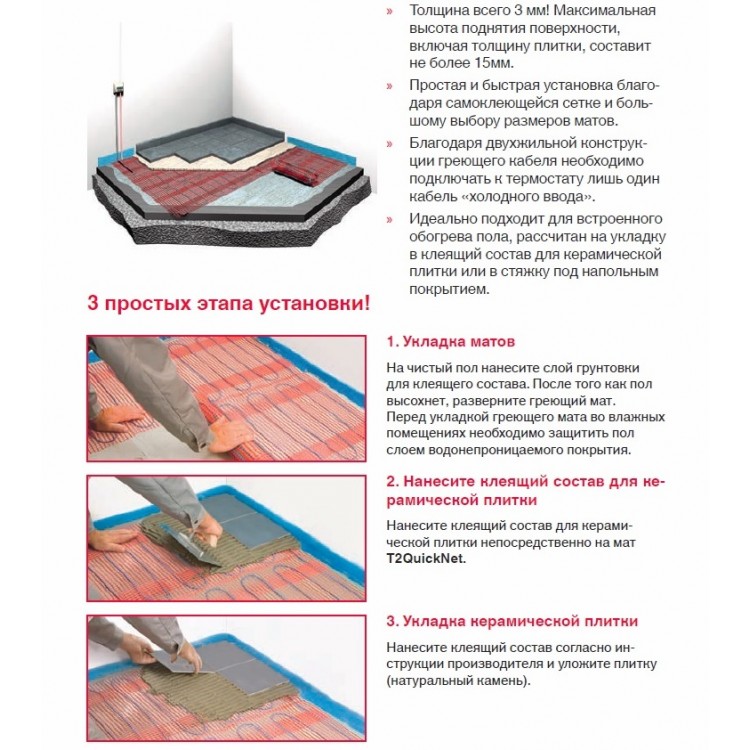 » Толщина всего 3 мм! Максимальная высота поднятия поверхности, включая толщину плитки, составит не более 15мм.

» Простая и быстрая установка благодаря самоклеющейся сетке и большому выбору размеров матов.

» Благодаря двухжильной конструкции греющего кабеля необходимо подключать к термостату лишь один кабель «холодного ввода».

» Идеально подходит для встроенного обогрева пола, рассчитан на укладку в клеящий состав для керамической плитки или в стяжку под напольным покрытием.

3 простых этапа установки!

1. Укладка матов

На чистый пол нанесите слой грунтовки для клеящего состава. После того как пол высохнет, разверните греющий мат. Перед укладкой греющего мата во влажных помещениях необходимо защитить пол слоем водонепроницаемого покрытия.

2. Нанесите клеящий состав для керамической плитки

Нанесите клеящий состав для керамической плитки непосредственно на мат T2QuickNet.

3. Укладка керамической плитки

Нанесите клеящий состав согласно инструкции производителя и уложите плитку (натуральный камень).