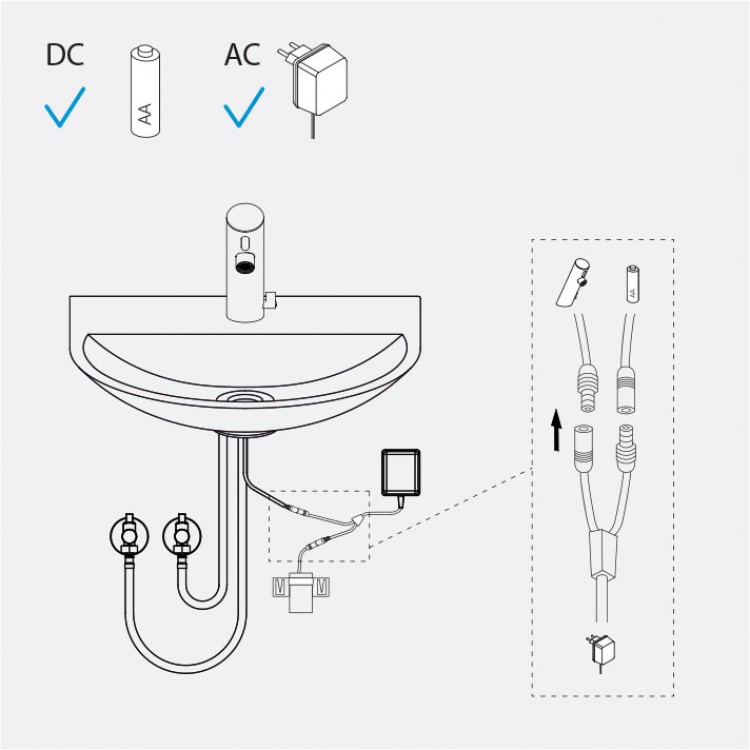 DC AA AC

AA