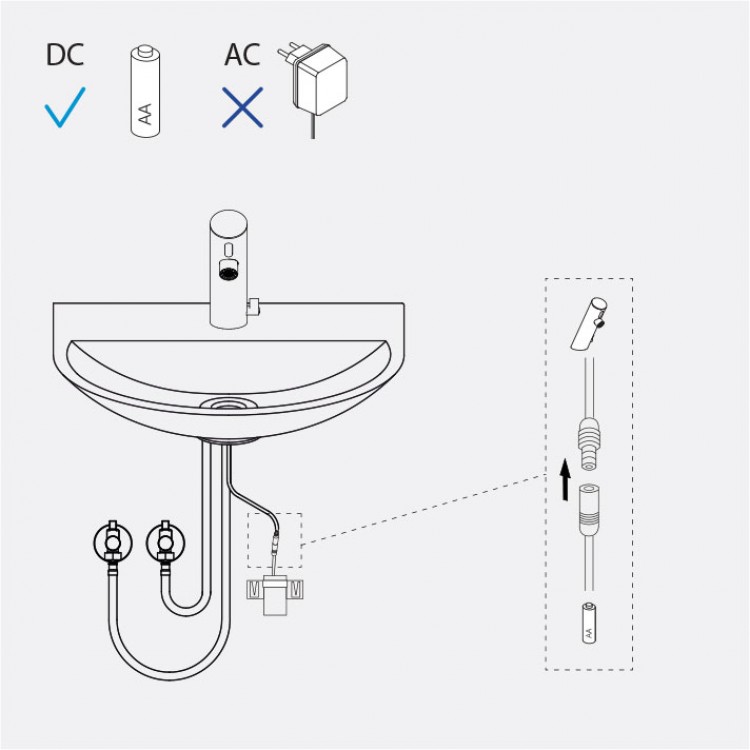 DC

AA

AC

AA