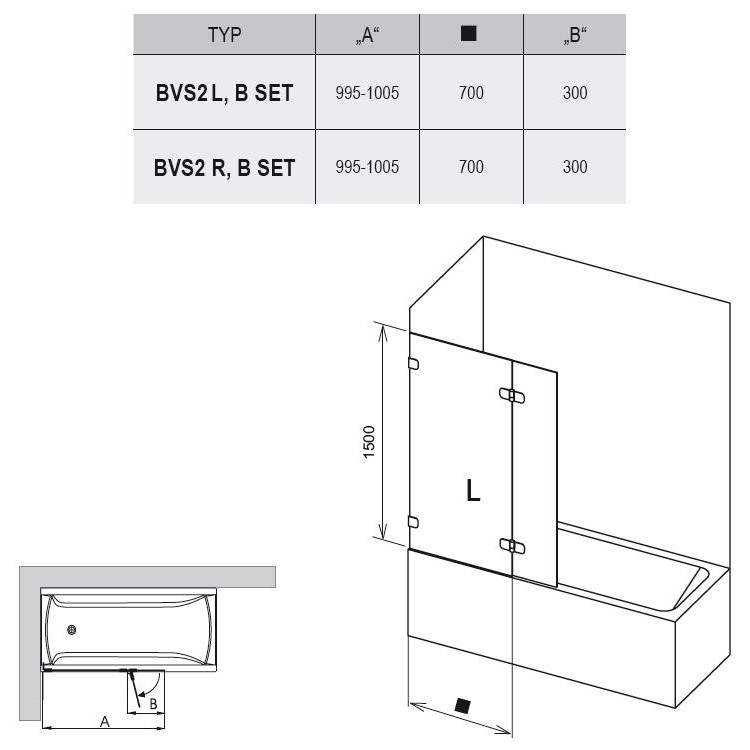 | TYP | „A“ | ■ | „B“ |
|---|---|---|---|
| BVS2 L, B SET | 995-1005 | 700 | 300 |
| BVS2 R, B SET | 995-1005 | 700 | 300 |

1500

L

■

B

A